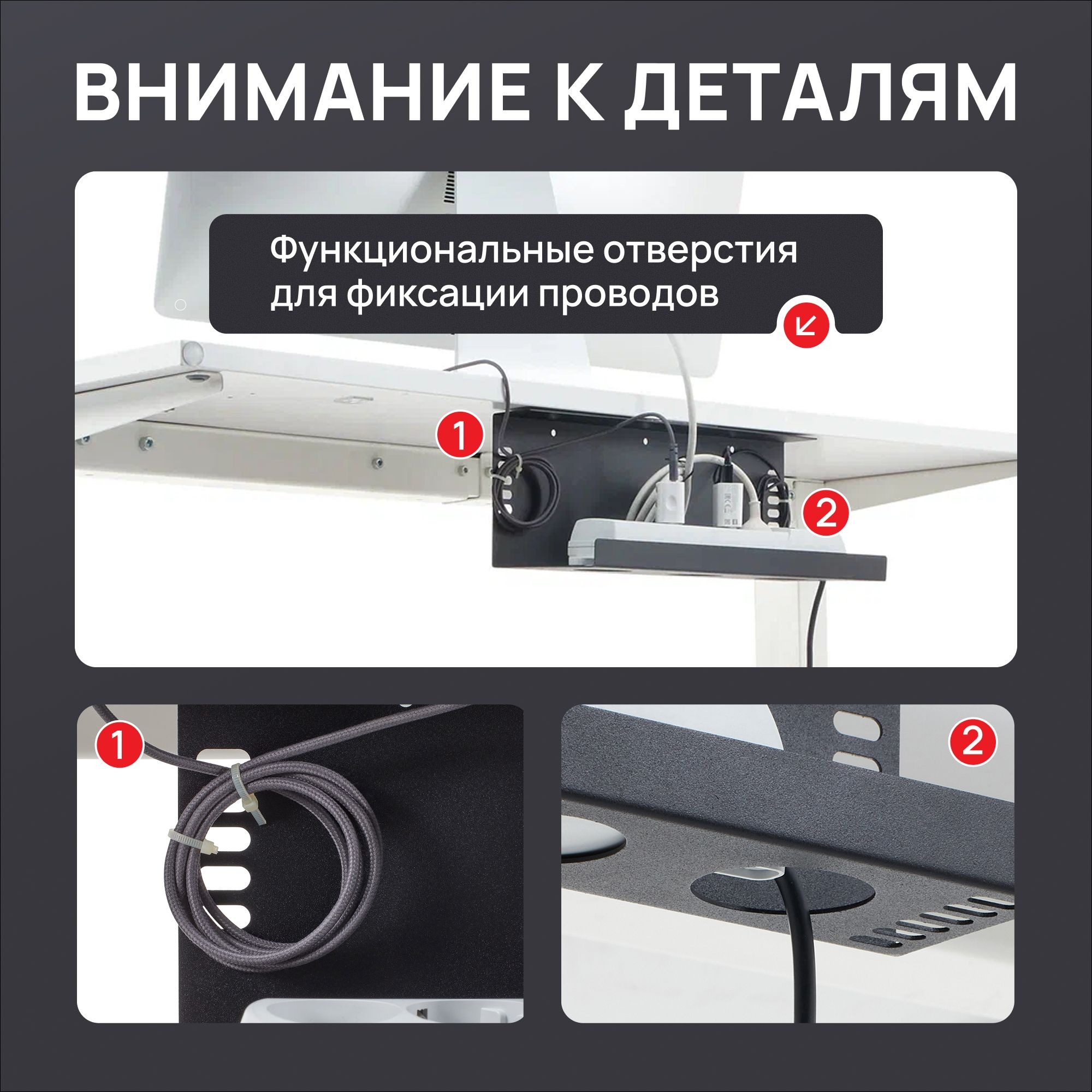 ВНИМАНИЕ К ДЕТАЛЯМ

Функциональные отверстия для фиксации проводов

1

2

1

2